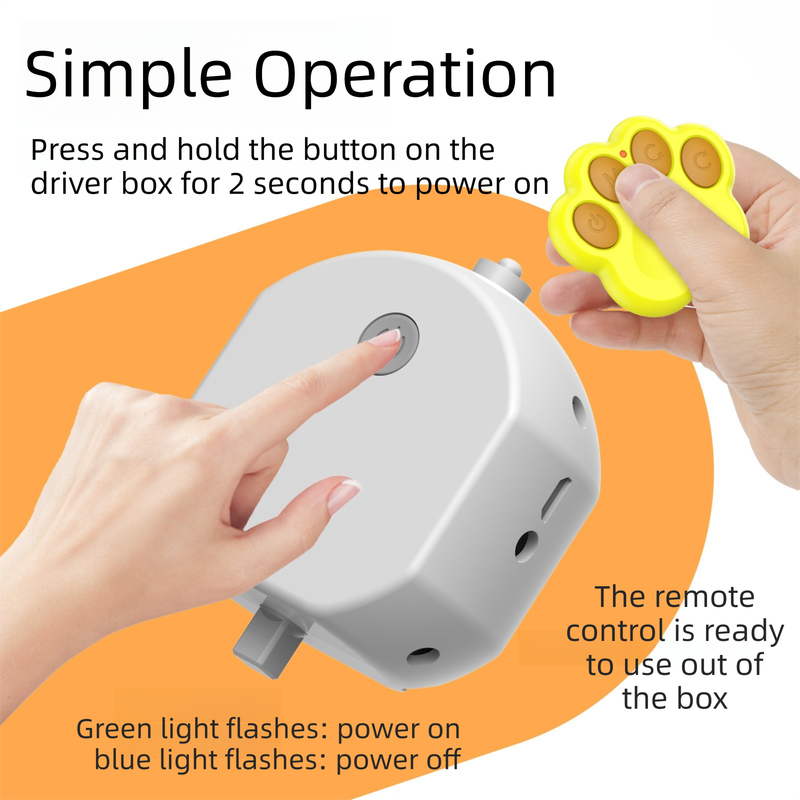 Simple Operation

Press and hold the button on the driver box for 2 seconds to power on

The remote control is ready to use out of the box

Green light flashes: power on
blue light flashes: power off