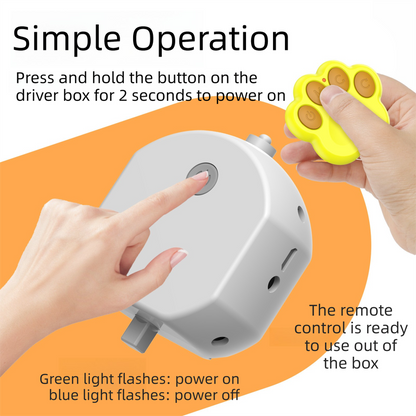 Simple Operation

Press and hold the button on the driver box for 2 seconds to power on

The remote control is ready to use out of the box

Green light flashes: power on
blue light flashes: power off